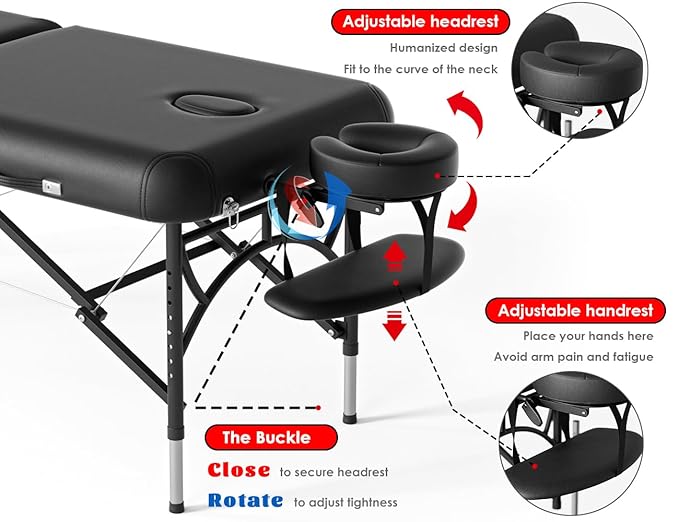 Adjustable headrest
Humanized design
Fit to the curve of the neck

Adjustable handrest
Place your hands here
Avoid arm pain and fatigue

The Buckle
Close to secure headrest
Rotate to adjust tightness