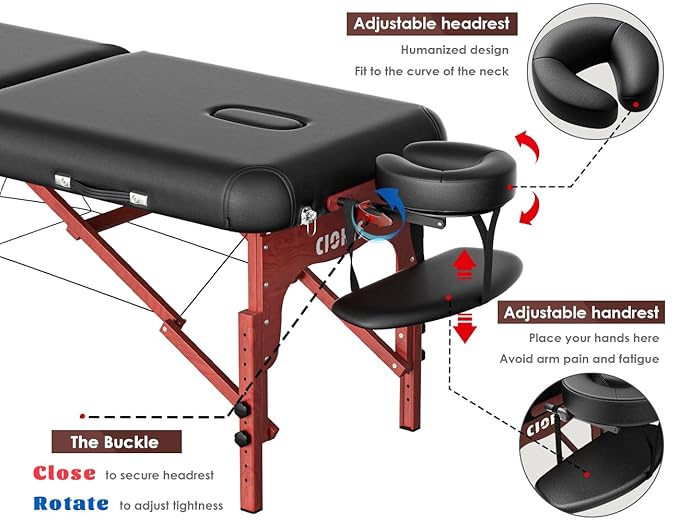 Adjustable headrest

Humanized design

Fit to the curve of the neck

CIOR

Adjustable handrest

Place your hands here

Avoid arm pain and fatigue

CIOR

The Buckle

Close to secure headrest

Rotate to adjust tightness