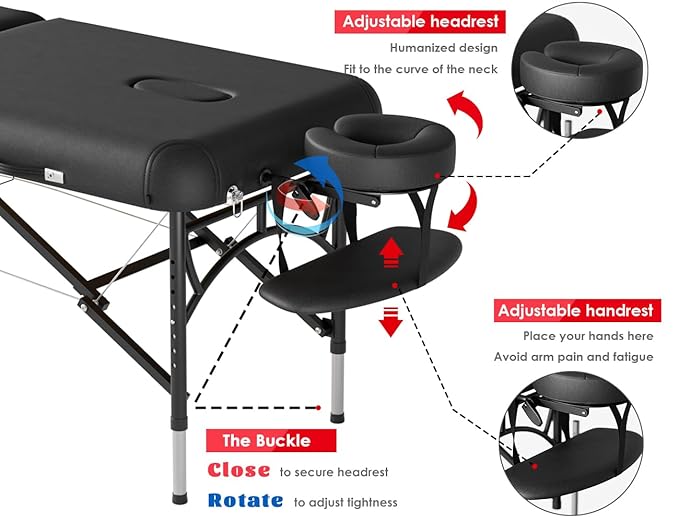 Adjustable headrest
Humanized design
Fit to the curve of the neck

Adjustable handrest
Place your hands here
Avoid arm pain and fatigue

The Buckle
Close to secure headrest
Rotate to adjust tightness