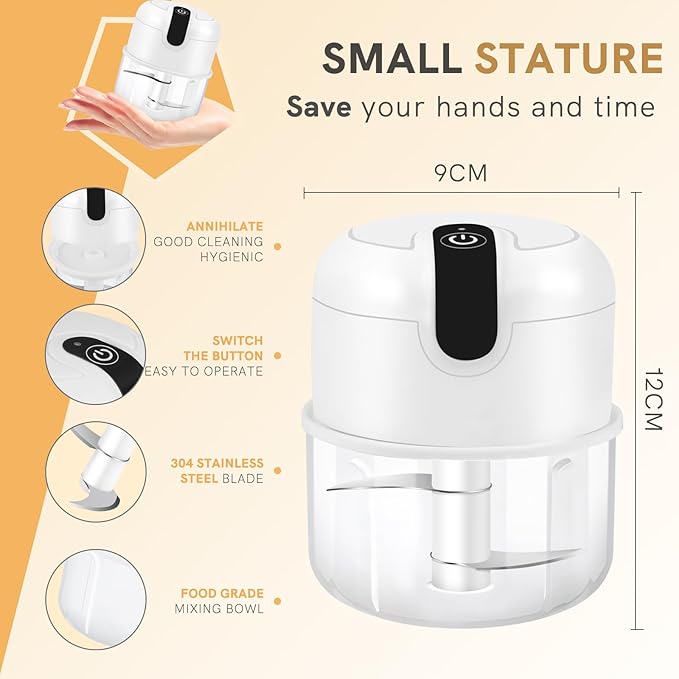 SMALL STATURE
Save your hands and time

9CM

12CM

ANNIHILATE
GOOD CLEANING
HYGIENIC

SWITCH
THE BUTTON
EASY TO OPERATE

304 STAINLESS
STEEL BLADE

FOOD GRADE
MIXING BOWL