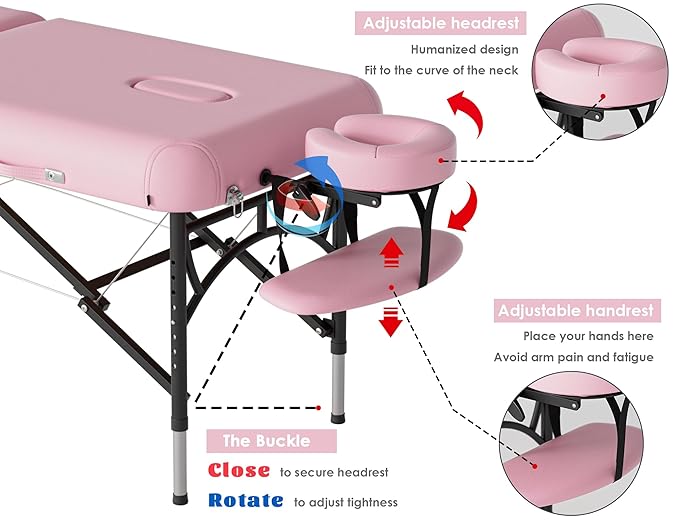 Adjustable headrest

Humanized design

Fit to the curve of the neck

Adjustable handrest

Place your hands here

Avoid arm pain and fatigue

The Buckle

Close to secure headrest

Rotate to adjust tightness