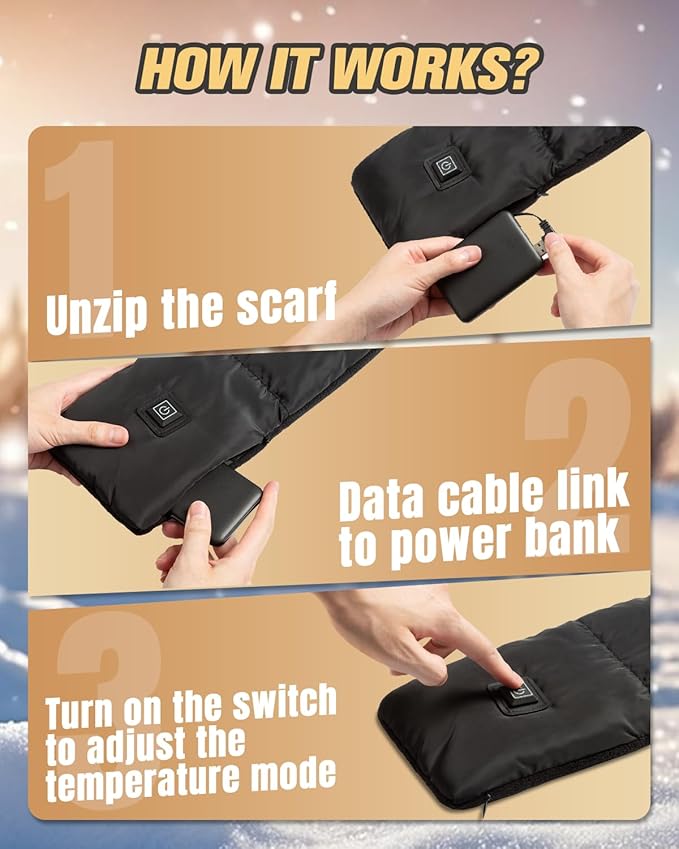 HOW IT WORKS?

1

Unzip the scarf

2

Data cable link to power bank

3

Turn on the switch to adjust the temperature mode