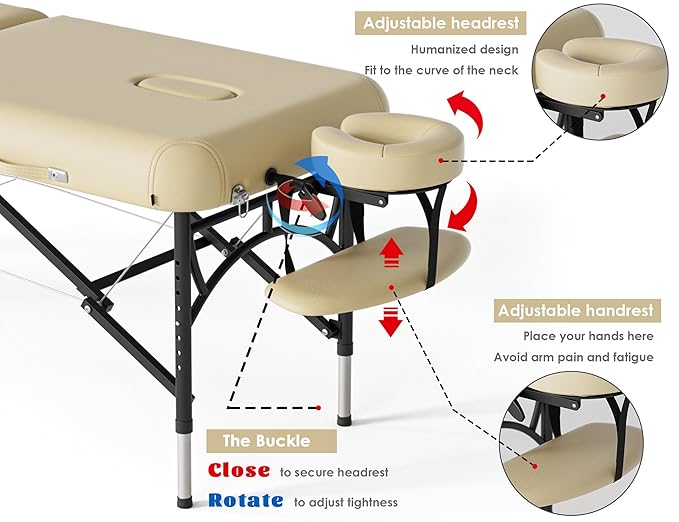 Adjustable headrest

Humanized design

Fit to the curve of the neck

Adjustable handrest

Place your hands here

Avoid arm pain and fatigue

The Buckle

Close to secure headrest

Rotate to adjust tightness