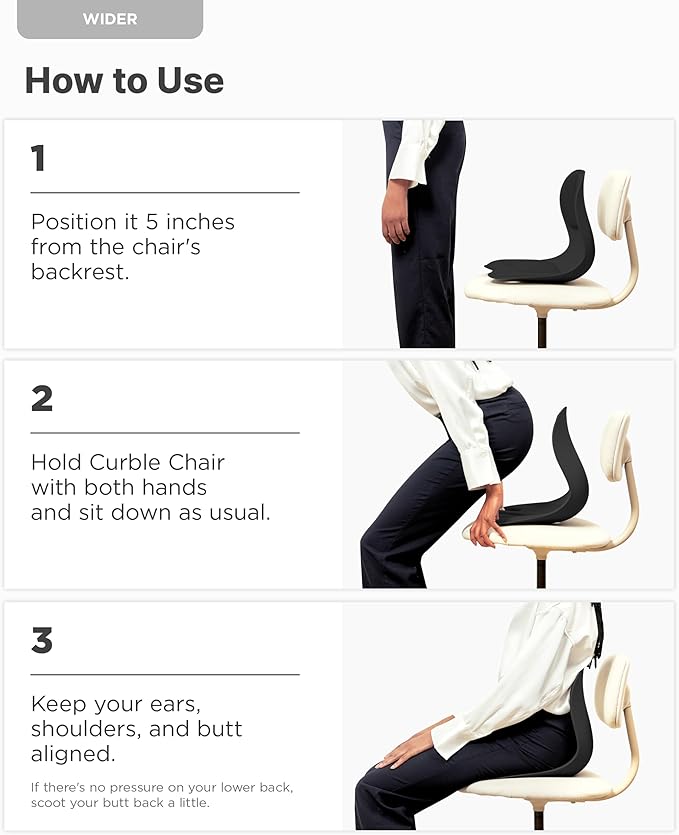 WIDER

How to Use

1

Position it 5 inches from the chair's backrest.

2

Hold Curble Chair with both hands and sit down as usual.

3

Keep your ears, shoulders, and butt aligned.

If there's no pressure on your lower back, scoot your butt back a little.