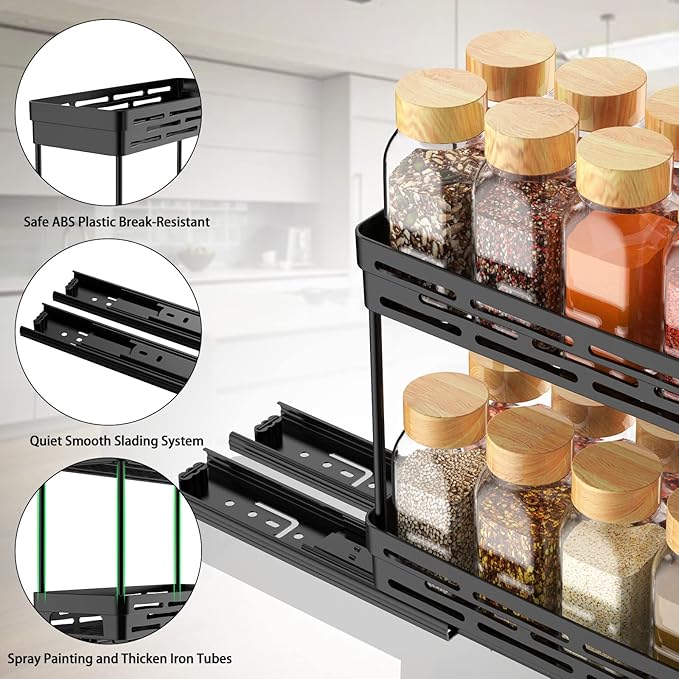 Safe ABS Plastic Break-Resistant

Quiet Smooth Slading System

Spray Painting and Thicken Iron Tubes