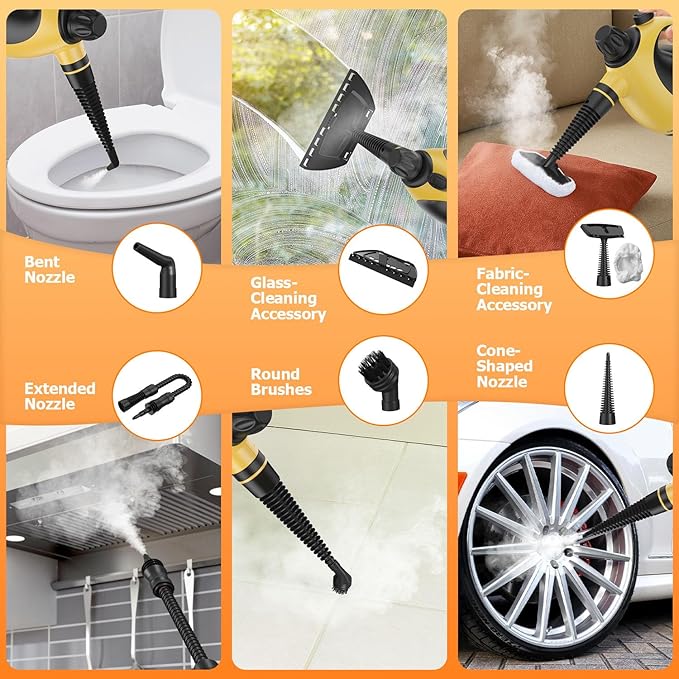 Bent Nozzle

Glass-Cleaning Accessory

Fabric-Cleaning Accessory

Extended Nozzle

Round Brushes

Cone-Shaped Nozzle